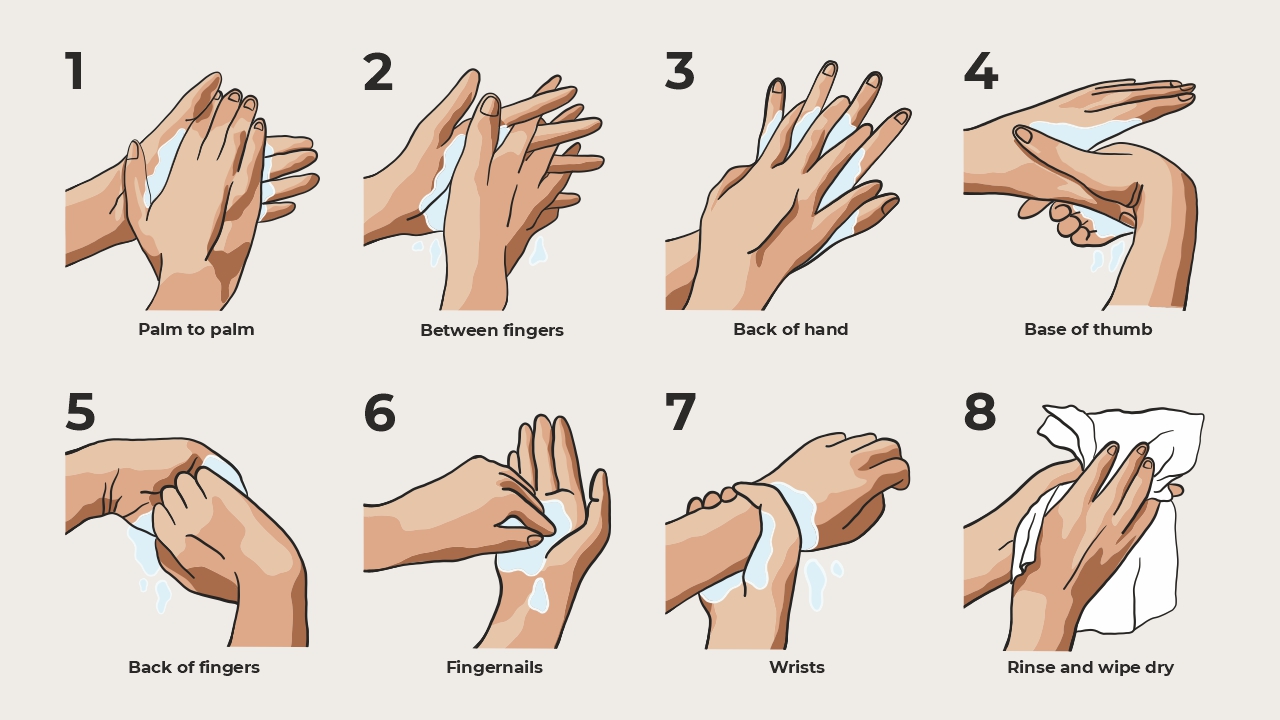 1
Palm to palm

2
Between fingers

3
Back of hand

4
Base of thumb

5
Back of fingers

6
Fingernails

7
Wrists

8
Rinse and wipe dry