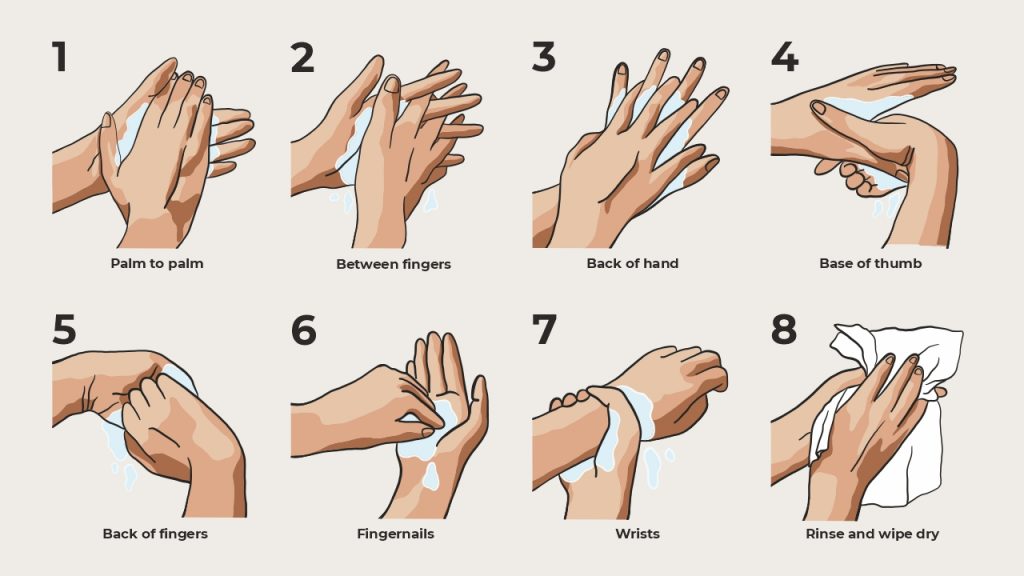 1
Palm to palm

2
Between fingers

3
Back of hand

4
Base of thumb

5
Back of fingers

6
Fingernails

7
Wrists

8
Rinse and wipe dry